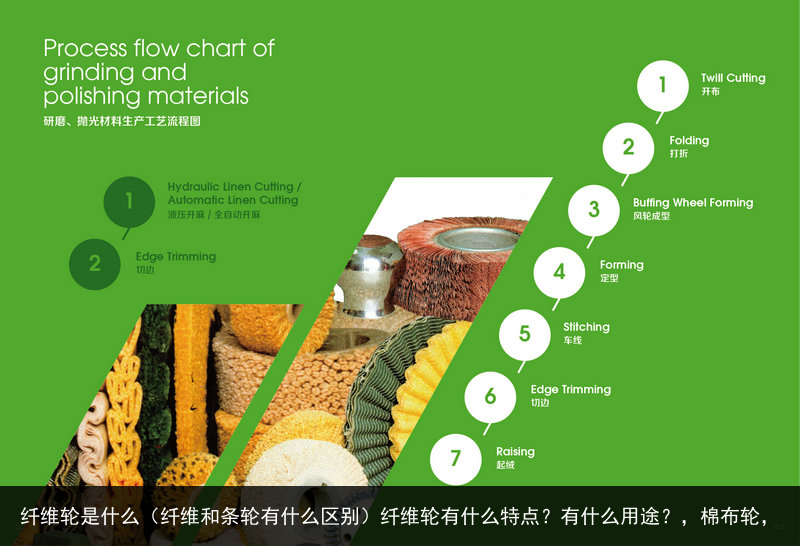 Process flow chart of grinding and polishing materials
研磨、抛光材料生产工艺流程图

1
Hydraulic Linen Cutting / Automatic Linen Cutting
液压开麻 / 全自动开麻

2
Edge Trimming
切边

1
Twill Cutting
开布

2
Folding
打折

3
Buffing Wheel Forming
风轮成型

4
Forming
定型

5
Stitching
车线

6
Edge Trimming
切边

7
Raising
起绒

纤维轮是什么（纤维和条轮有什么区别）纤维轮有什么特点？有什么用途？，棉布轮，